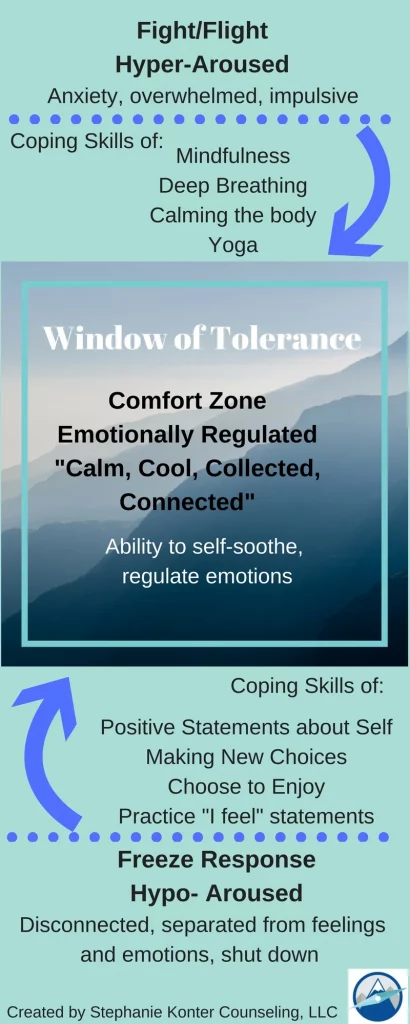 Fight/Flight
Hyper-Aroused
Anxiety, overwhelmed, impulsive

Coping Skills of:
Mindfulness
Deep Breathing
Calming the body
Yoga

Window of Tolerance

Comfort Zone
Emotionally Regulated
"Calm, Cool, Collected, Connected"

Ability to self-soothe, regulate emotions

Coping Skills of:
Positive Statements about Self
Making New Choices
Choose to Enjoy
Practice "I feel" statements

Freeze Response
Hypo- Aroused
Disconnected, separated from feelings and emotions, shut down

Created by Stephanie Konter Counseling, LLC